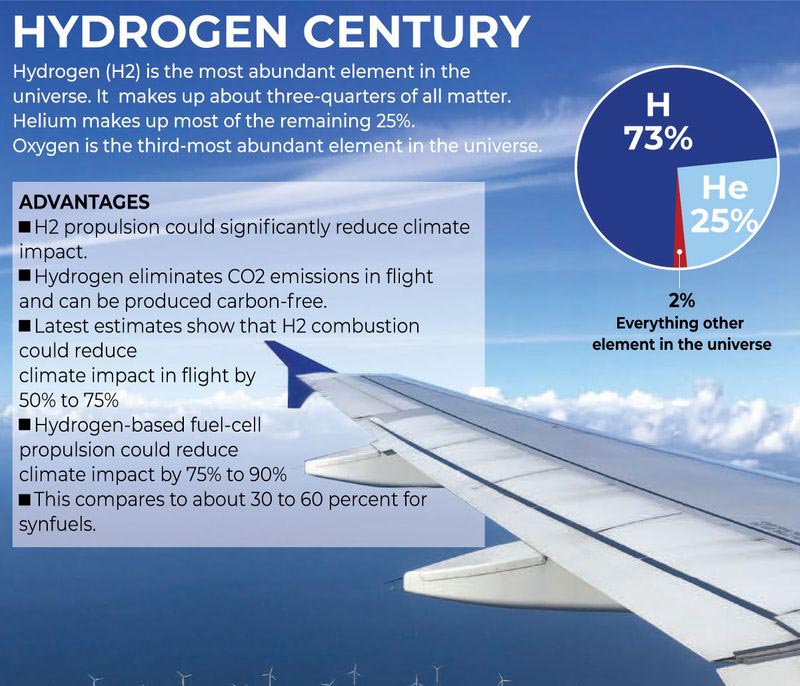 HYDROGEN CENTURY

Hydrogen (H2) is the most abundant element in the universe. It makes up about three-quarters of all matter. Helium makes up most of the remaining 25%. Oxygen is the third-most abundant element in the universe.

H 73%

He 25%

2% Everything other element in the universe

ADVANTAGES

■ H2 propulsion could significantly reduce climate impact.

■ Hydrogen eliminates CO2 emissions in flight and can be produced carbon-free.

■ Latest estimates show that H2 combustion could reduce climate impact in flight by 50% to 75%

■ Hydrogen-based fuel-cell propulsion could reduce climate impact by 75% to 90%

■ This compares to about 30 to 60 percent for synfuels.